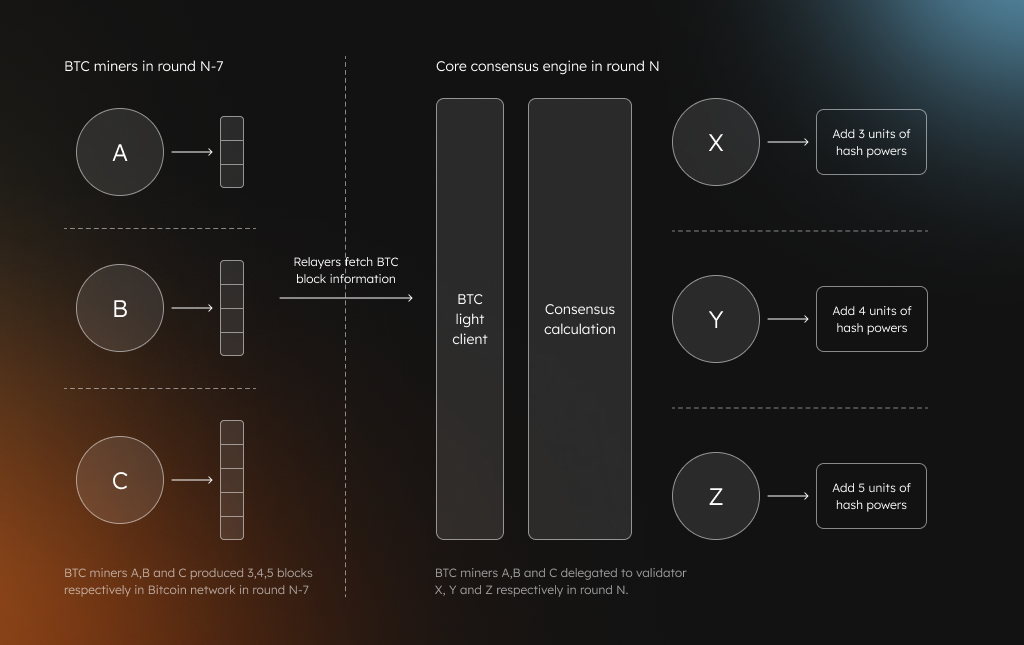 BTC miners in round N-7

A

B

C

BTC miners A,B and C produced 3,4,5 blocks respectively in Bitcoin network in round N-7

Relayers fetch BTC block information

Core consensus engine in round N

BTC light client

Consensus calculation

X

Add 3 units of hash powers

Y

Add 4 units of hash powers

Z

Add 5 units of hash powers

BTC miners A,B and C delegated to validator X, Y and Z respectively in round N.